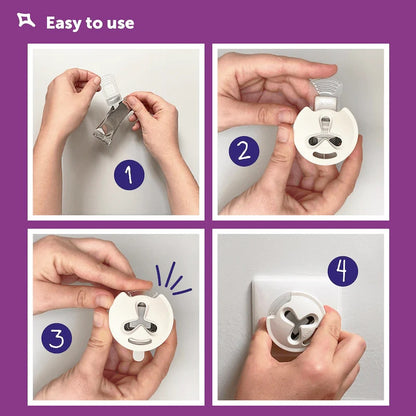 Easy to use

1

2

3

4