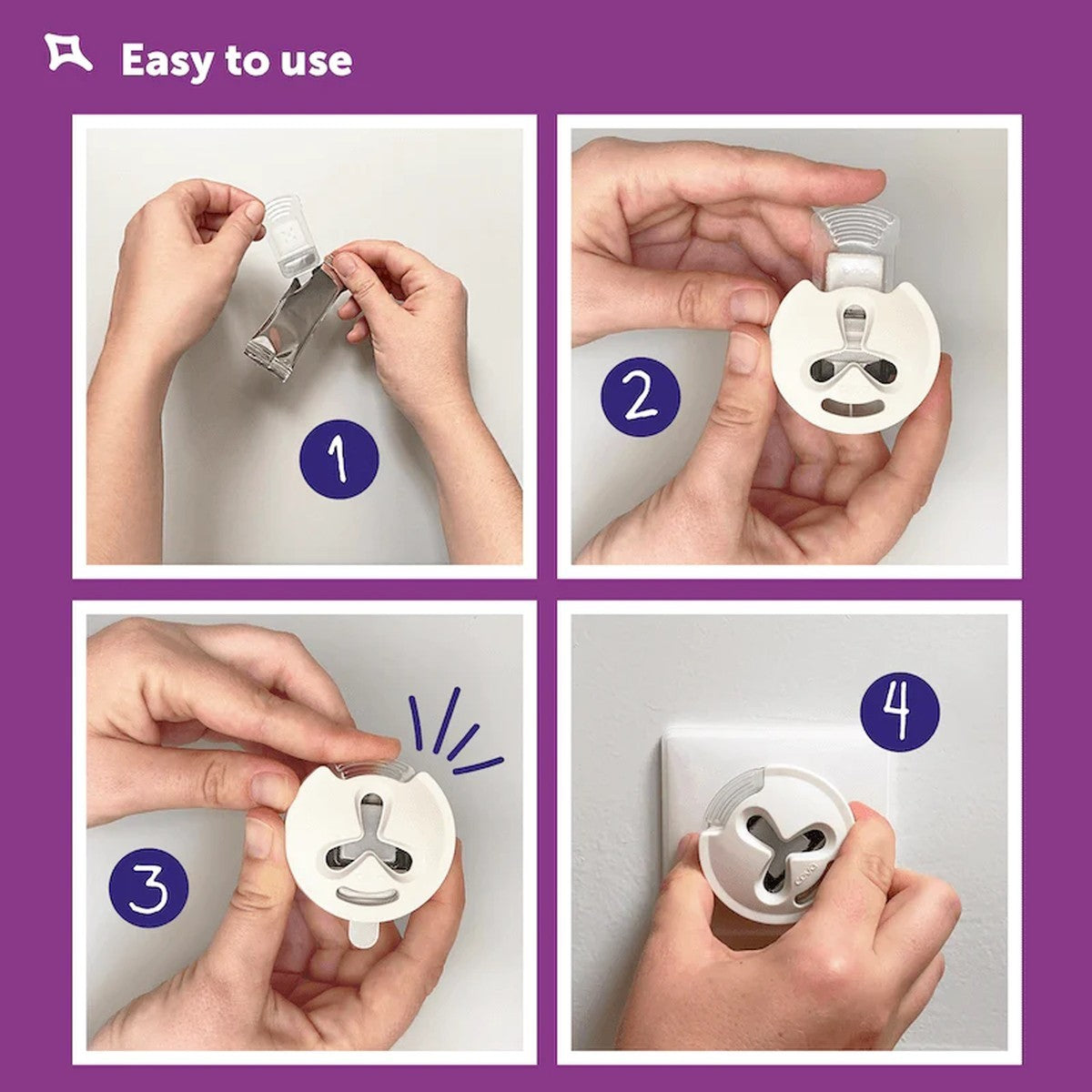 Easy to use

1

2

3

4